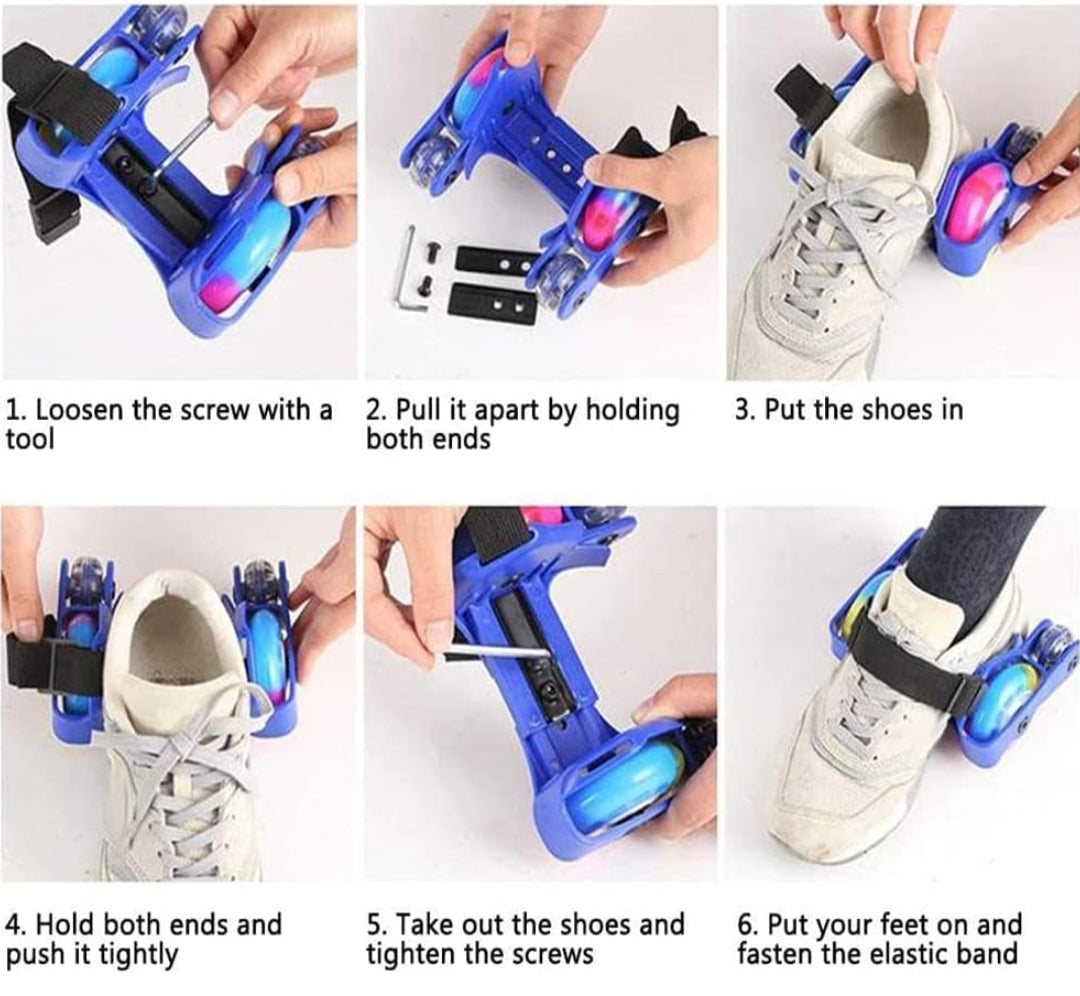 1. Loosen the screw with a tool

2. Pull it apart by holding both ends

3. Put the shoes in

4. Hold both ends and push it tightly

5. Take out the shoes and tighten the screws

6. Put your feet on and fasten the elastic band